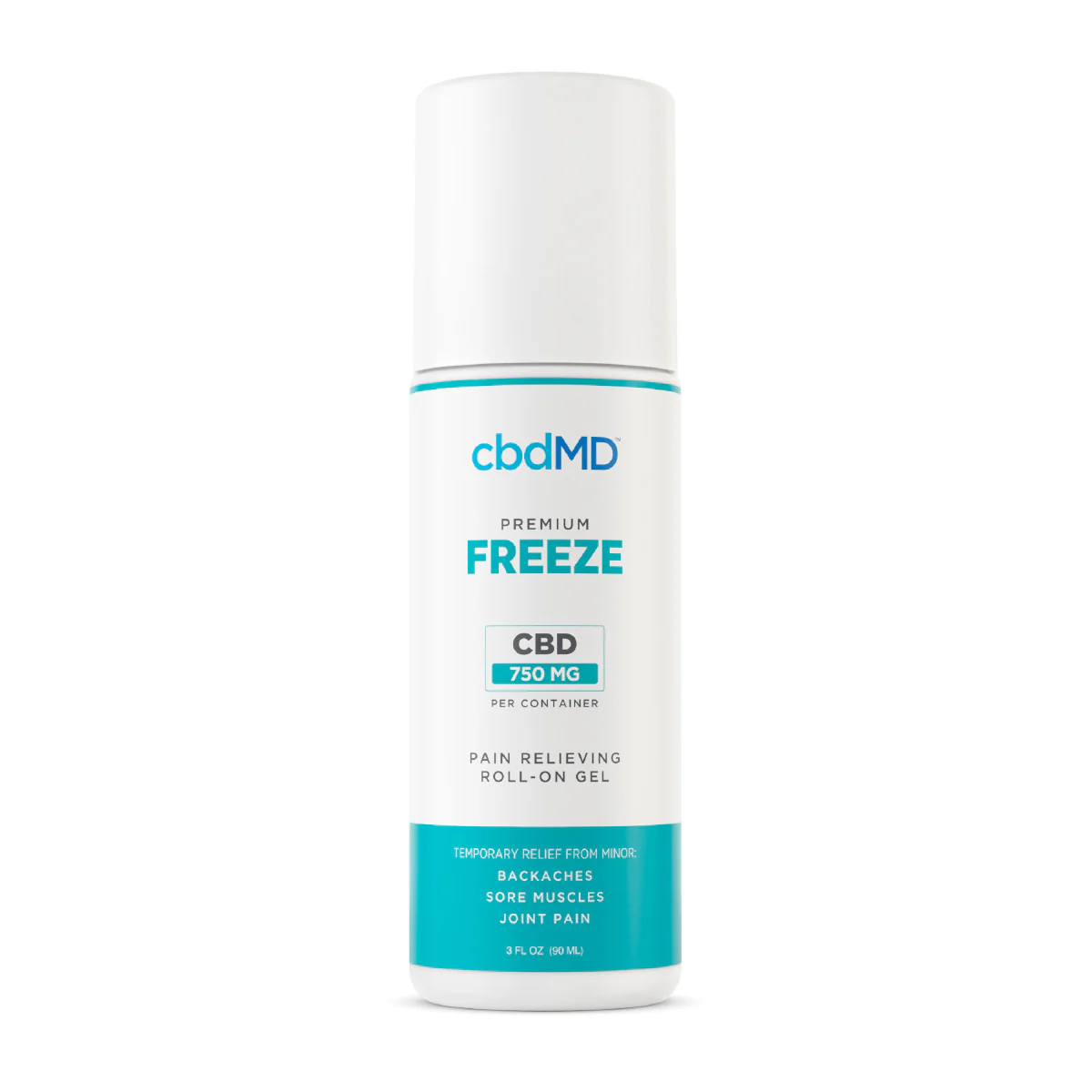 cbdMD™

PREMIUM
FREEZE

CBD
750 MG
PER CONTAINER

PAIN RELIEVING
ROLL-ON GEL

TEMPORARY RELIEF FROM MINOR:
BACKACHES
SORE MUSCLES
JOINT PAIN

3 FL OZ (90 ML)